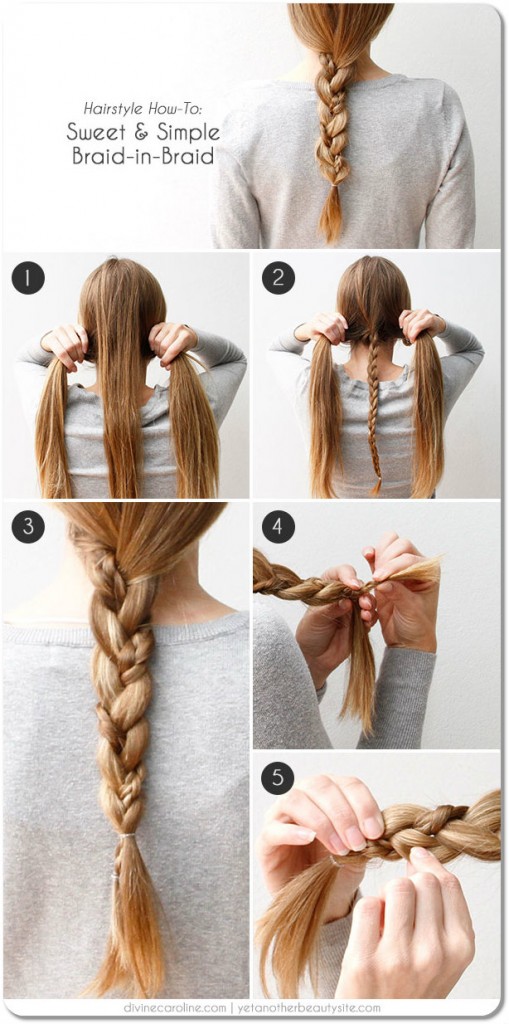 Hairstyle How-To:
Sweet & Simple
Braid-in-Braid

1

2

3

4

5

divinecaroline.com | yetanotherbeautysite.com